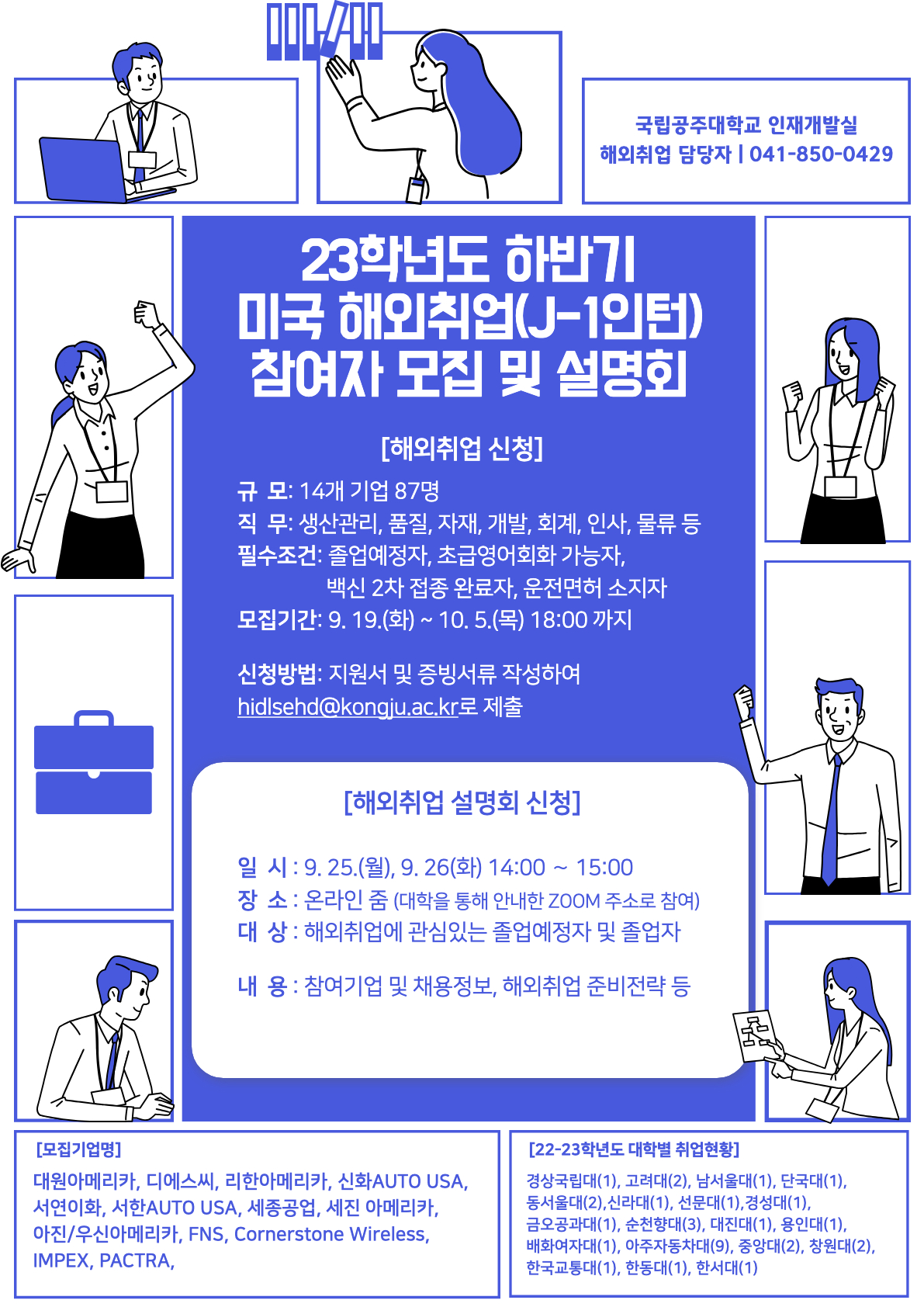 국립공주대학교 인재개발실
해외취업 담당자 | 041-850-0429

23학년도 하반기
미국 해외취업(J-1인턴)
참여자 모집 및 설명회

[해외취업 신청]

규 모: 14개 기업 87명
직 무: 생산관리, 품질, 자재, 개발, 회계, 인사, 물류 등
필수조건: 졸업예정자, 초급영어회화 가능자, 백신 2차 접종 완료자, 운전면허 소지자
모집기간: 9. 19.(화) ~ 10. 5.(목) 18:00 까지

신청방법: 지원서 및 증빙서류 작성하여 hidlsehd@kongju.ac.kr로 제출

[해외취업 설명회 신청]

일 시 : 9. 25.(월), 9. 26(화) 14:00 ~ 15:00
장 소 : 온라인 줌 (대학을 통해 안내한 ZOOM 주소로 참여)
대 상 : 해외취업에 관심있는 졸업예정자 및 졸업자

내 용 : 참여기업 및 채용정보, 해외취업 준비전략 등

[모집기업명]
대원아메리카, 디에스씨, 리한아메리카, 신화AUTO USA, 서연이화, 서한AUTO USA, 세종공업, 세진 아메리카, 아진/우신아메리카, FNS, Cornerstone Wireless, IMPEX, PACTRA,

[22-23학년도 대학별 취업현황]
경상국립대(1), 고려대(2), 남서울대(1), 단국대(1), 동서울대(2),신라대(1), 선문대(1),경성대(1), 금오공과대(1), 순천향대(3), 대진대(1), 용인대(1), 배화여자대(1), 아주자동차대(9), 중앙대(2), 창원대(2), 한국교통대(1), 한동대(1), 한서대(1)