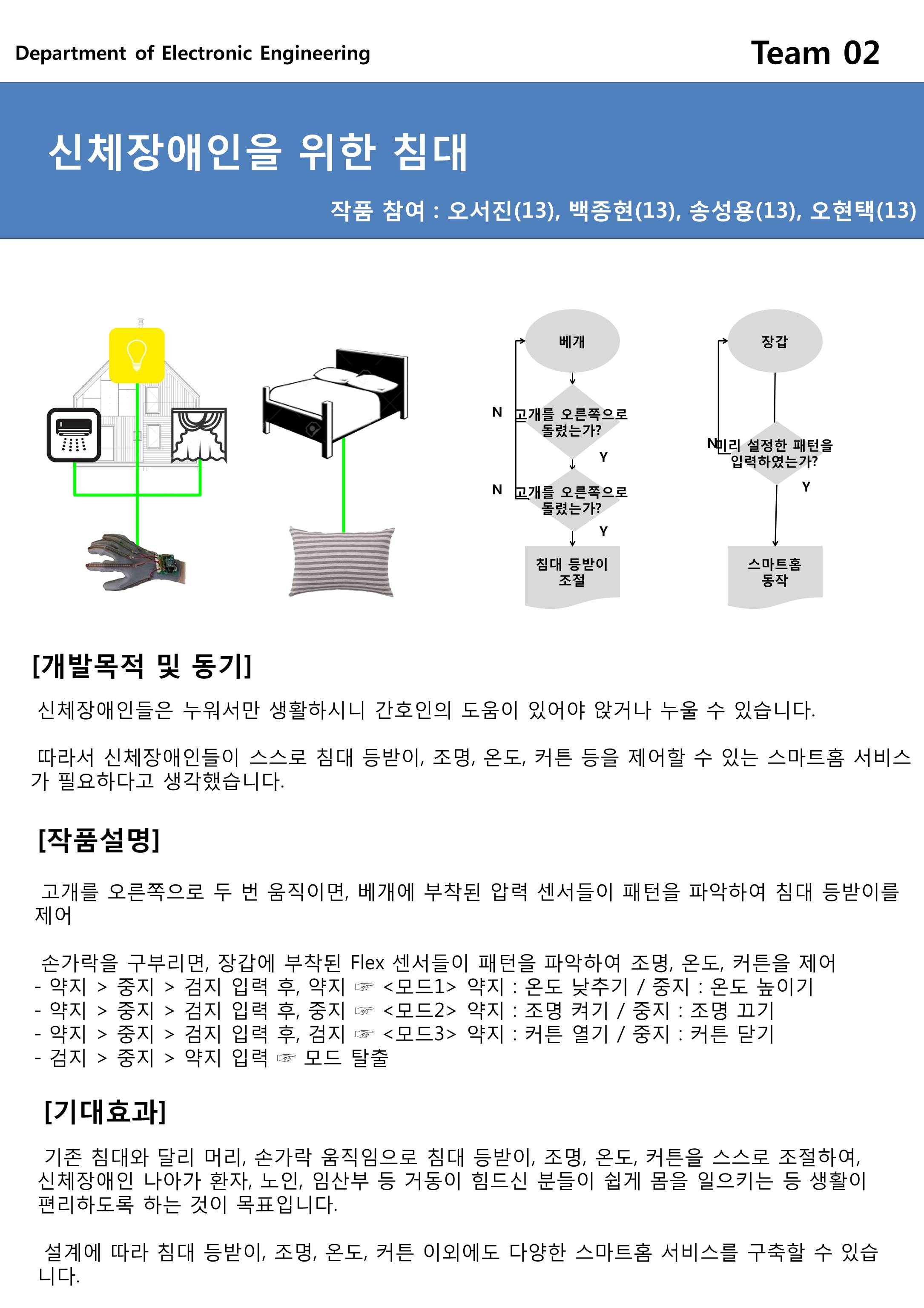 Department of Electronic Engineering

Team 02

신체장애인을 위한 침대

작품 참여 : 오서진(13), 백종현(13), 송성용(13), 오현택(13)

베개

N 고개를 오른쪽으로 돌렸는가?

Y

N 고개를 오른쪽으로 돌렸는가?

Y

침대 등받이 조절

장갑

N 미리 설정한 패턴을 입력하였는가?

Y

스마트홈 동작

[개발목적 및 동기]

신체장애인들은 누워서만 생활하시니 간호인의 도움이 있어야 앉거나 누울 수 있습니다.

따라서 신체장애인들이 스스로 침대 등받이, 조명, 온도, 커튼 등을 제어할 수 있는 스마트홈 서비스가 필요하다고 생각했습니다.

[작품설명]

고개를 오른쪽으로 두 번 움직이면, 베개에 부착된 압력 센서들이 패턴을 파악하여 침대 등받이를 제어

손가락을 구부리면, 장갑에 부착된 Flex 센서들이 패턴을 파악하여 조명, 온도, 커튼을 제어
- 약지 > 중지 > 검지 입력 후, 약지 ☞ <모드1> 약지 : 온도 낮추기 / 중지 : 온도 높이기
- 약지 > 중지 > 검지 입력 후, 중지 ☞ <모드2> 약지 : 조명 켜기 / 중지 : 조명 끄기
- 약지 > 중지 > 검지 입력 후, 검지 ☞ <모드3> 약지 : 커튼 열기 / 중지 : 커튼 닫기
- 검지 > 중지 > 약지 입력 ☞ 모드 탈출

[기대효과]

기존 침대와 달리 머리, 손가락 움직임으로 침대 등받이, 조명, 온도, 커튼을 스스로 조절하여, 신체장애인 나아가 환자, 노인, 임산부 등 거동이 힘드신 분들이 쉽게 몸을 일으키는 등 생활이 편리하도록 하는 것이 목표입니다.

설계에 따라 침대 등받이, 조명, 온도, 커튼 이외에도 다양한 스마트홈 서비스를 구축할 수 있습니다.